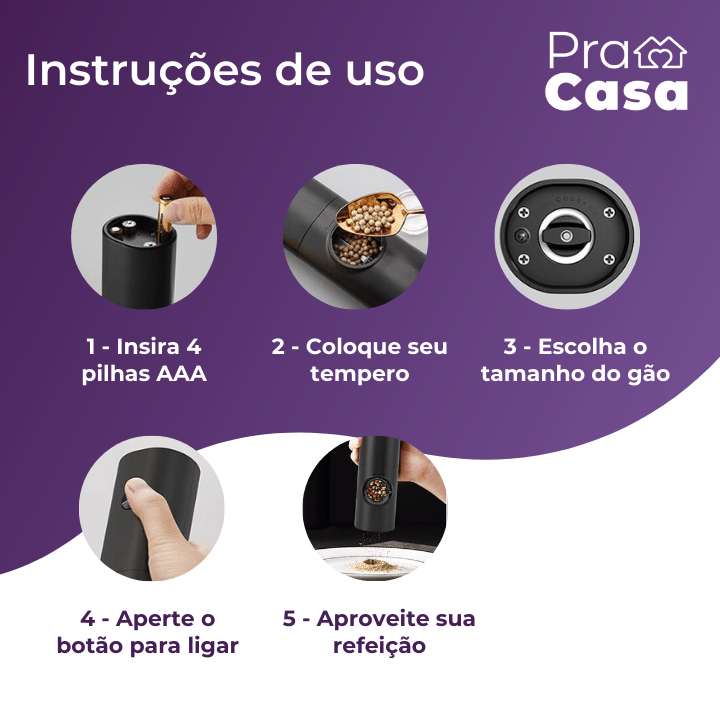 Instruções de uso

Pra Casa

1 - Insira 4 pilhas AAA

2 - Coloque seu tempero

3 - Escolha o tamanho do gão

4 - Aperte o botão para ligar

5 - Aproveite sua refeição